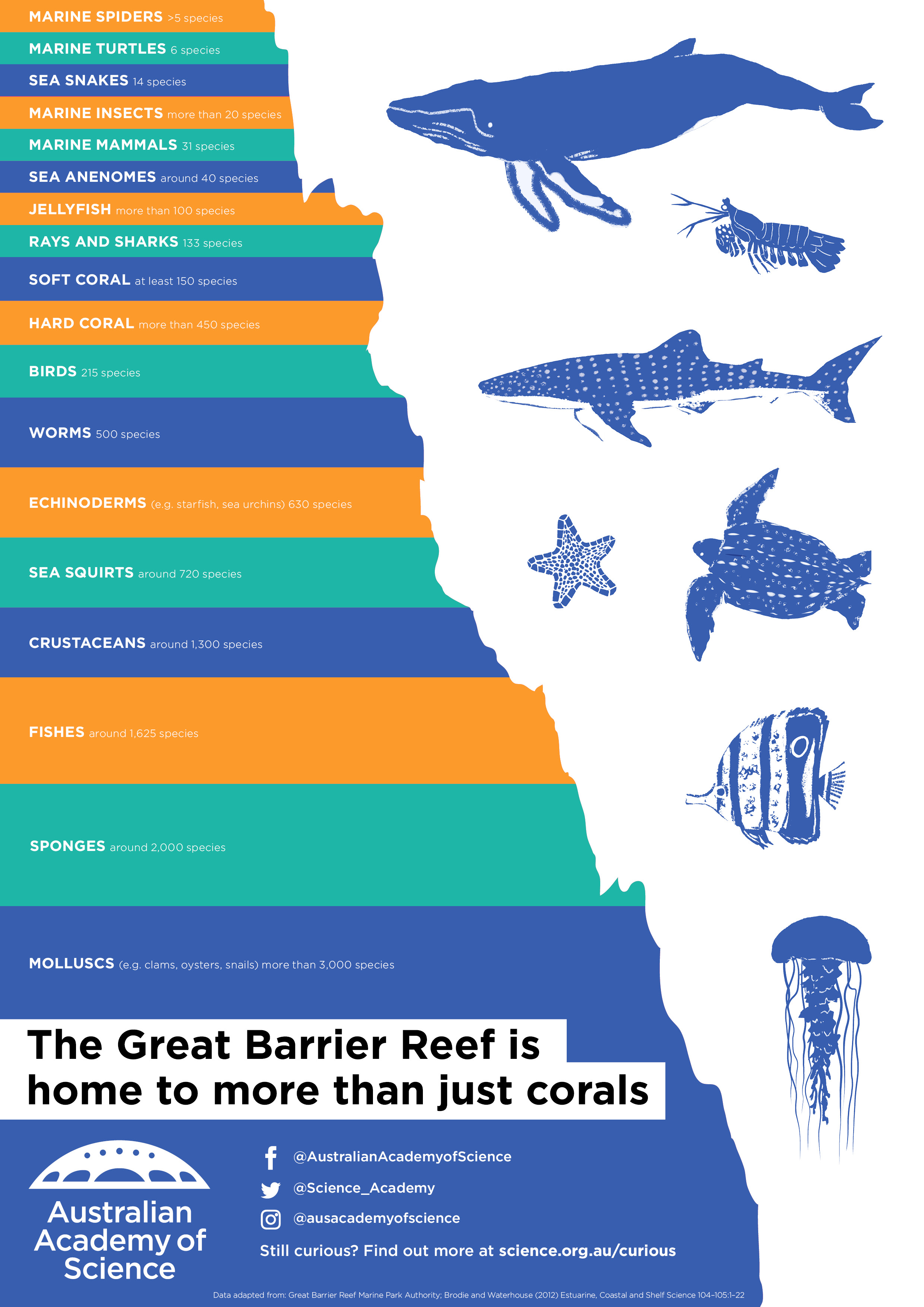 MARINE SPIDERS >5 species

MARINE TURTLES 6 species

SEA SNAKES 14 species

MARINE INSECTS more than 20 species

MARINE MAMMALS 31 species

SEA ANENOMES around 40 species

JELLYFISH more than 100 species

RAYS AND SHARKS 133 species

SOFT CORAL at least 150 species

HARD CORAL more than 450 species

BIRDS 215 species

WORMS 500 species

ECHINODERMS (e.g. starfish, sea urchins) 630 species

SEA SQUIRTS around 720 species

CRUSTACEANS around 1,300 species

FISHES around 1,625 species

SPONGES around 2,000 species

MOLLUSCS (e.g. clams, oysters, snails) more than 3,000 species

The Great Barrier Reef is home to more than just corals

Australian Academy of Science

@AustralianAcademyofScience

@Science_Academy

@ausacademyofscience

Still curious? Find out more at science.org.au/curious

Data adapted from: Great Barrier Reef Marine Park Authority; Brodie and Waterhouse (2012) Estuarine, Coastal and Shelf Science 104–105:1–22