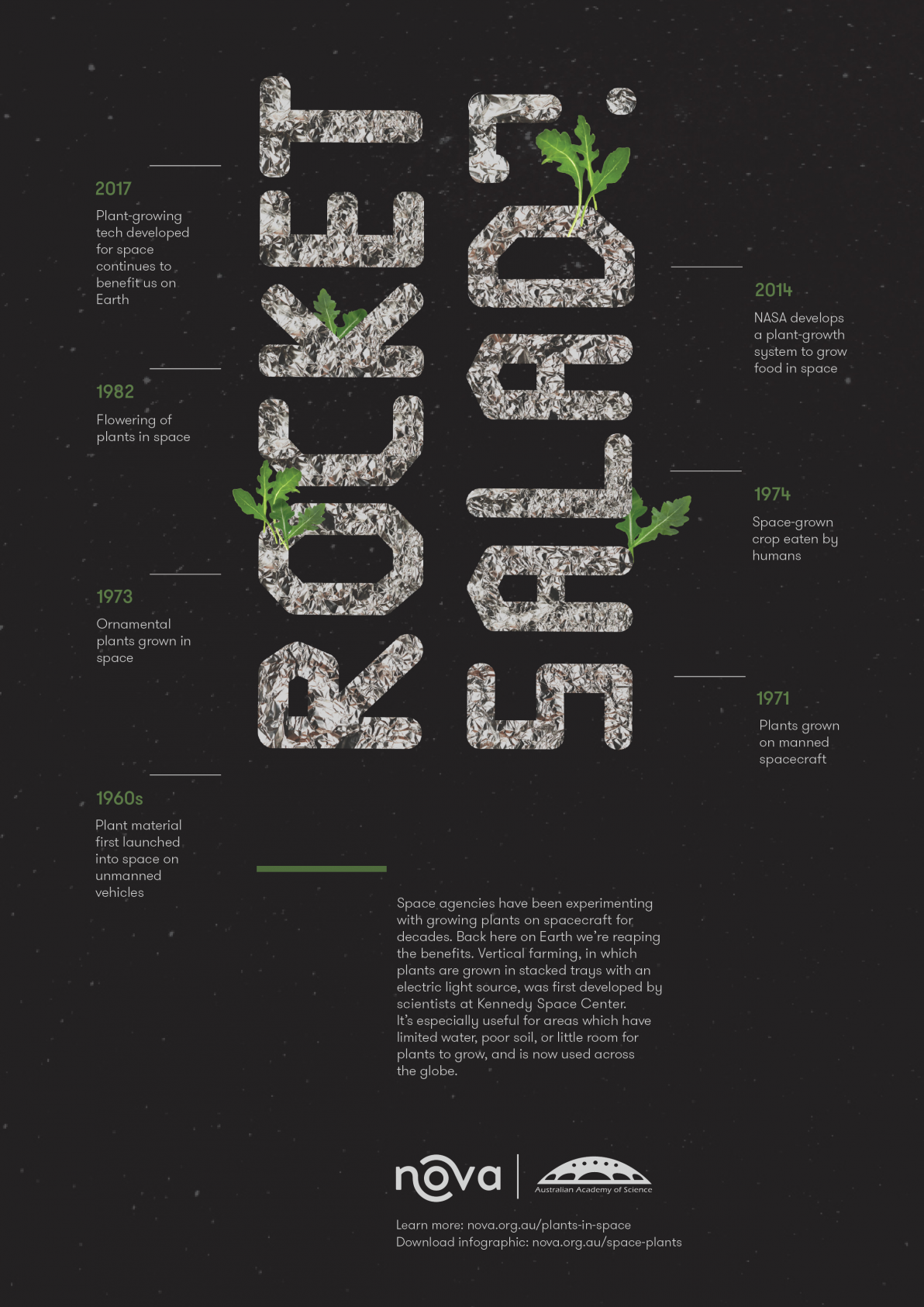 ROCKET SALAD?

2017
Plant-growing tech developed for space continues to benefit us on Earth

1982
Flowering of plants in space

1973
Ornamental plants grown in space

1960s
Plant material first launched into space on unmanned vehicles

2014
NASA develops a plant-growth system to grow food in space

1974
Space-grown crop eaten by humans

1971
Plants grown on manned spacecraft

Space agencies have been experimenting with growing plants on spacecraft for decades. Back here on Earth we're reaping the benefits. Vertical farming, in which plants are grown in stacked trays with an electric light source, was first developed by scientists at Kennedy Space Center. It's especially useful for areas which have limited water, poor soil, or little room for plants to grow, and is now used across the globe.

nova

Australian Academy of Science

Learn more: nova.org.au/plants-in-space
Download infographic: nova.org.au/space-plants