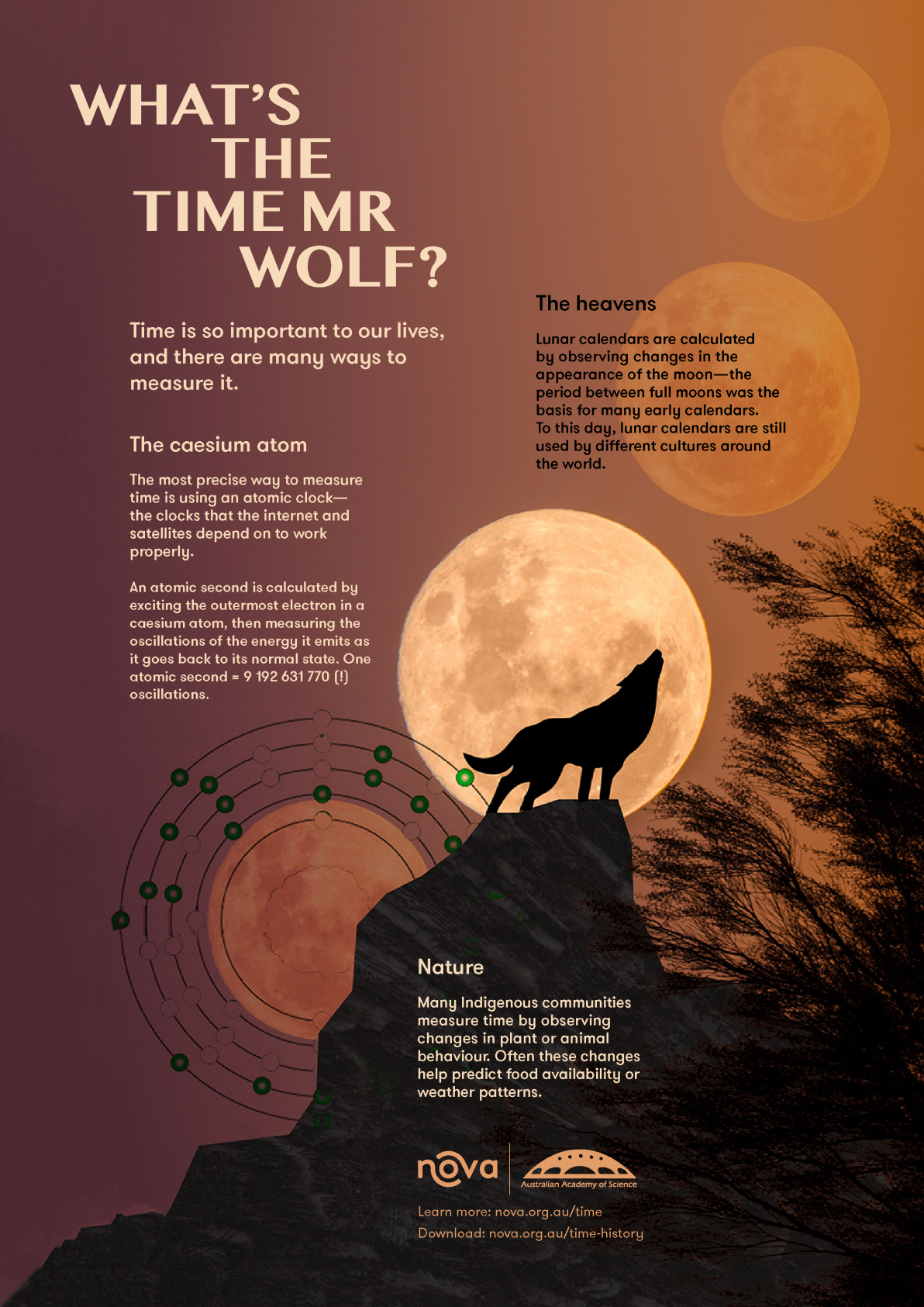 WHAT'S THE TIME MR WOLF?

Time is so important to our lives, and there are many ways to measure it.

The caesium atom

The most precise way to measure time is using an atomic clock—the clocks that the internet and satellites depend on to work properly.

An atomic second is calculated by exciting the outermost electron in a caesium atom, then measuring the oscillations of the energy it emits as it goes back to its normal state. One atomic second = 9 192 631 770 (!) oscillations.

The heavens

Lunar calendars are calculated by observing changes in the appearance of the moon—the period between full moons was the basis for many early calendars. To this day, lunar calendars are still used by different cultures around the world.

Nature

Many Indigenous communities measure time by observing changes in plant or animal behaviour. Often these changes help predict food availability or weather patterns.

nova

Australian Academy of Science

Learn more: nova.org.au/time
Download: nova.org.au/time-history