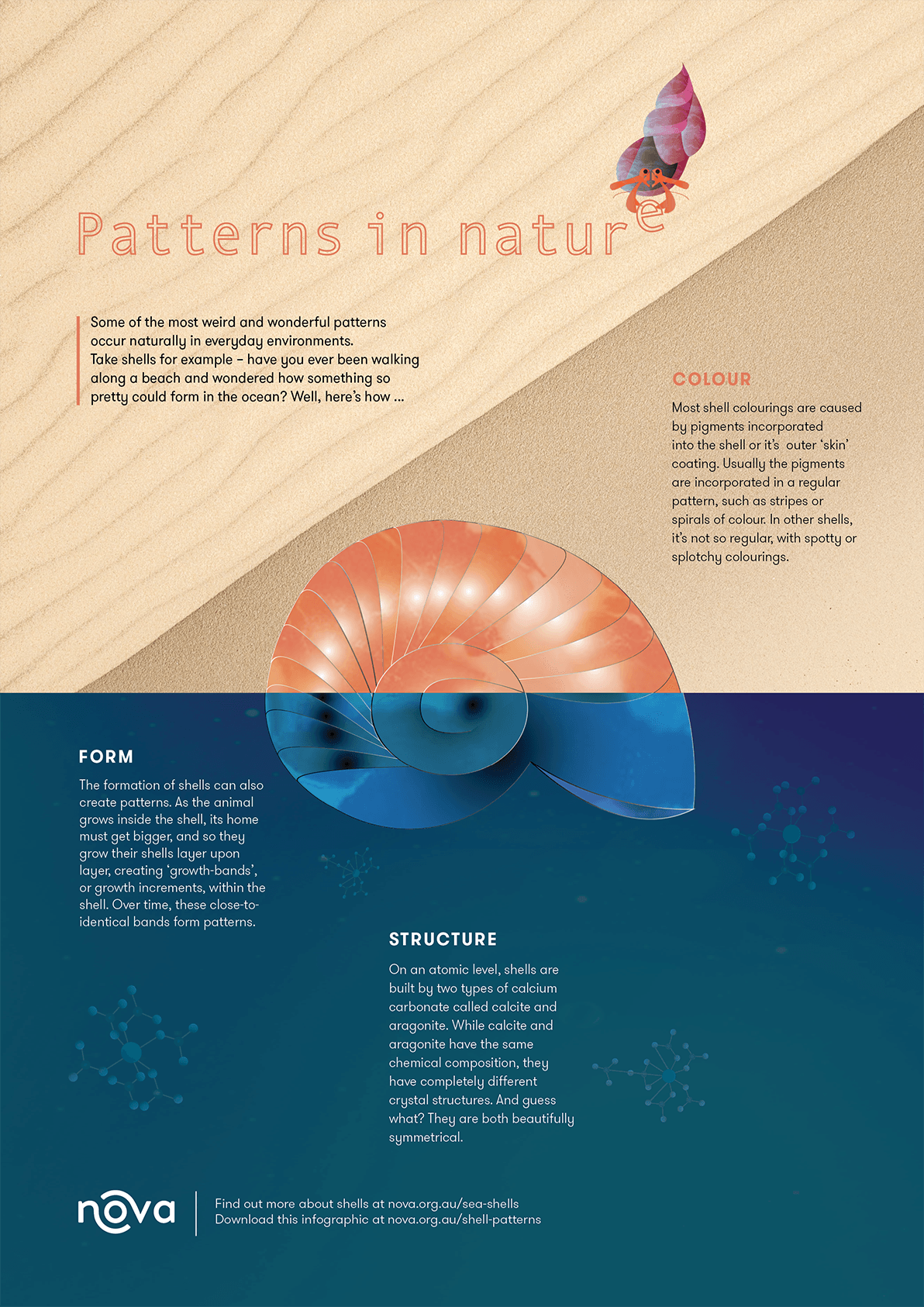 Patterns in nature

Some of the most weird and wonderful patterns occur naturally in everyday environments. Take shells for example – have you ever been walking along a beach and wondered how something so pretty could form in the ocean? Well, here's how ...

COLOUR

Most shell colourings are caused by pigments incorporated into the shell or it's outer 'skin' coating. Usually the pigments are incorporated in a regular pattern, such as stripes or spirals of colour. In other shells, it's not so regular, with spotty or splotchy colourings.

FORM

The formation of shells can also create patterns. As the animal grows inside the shell, its home must get bigger, and so they grow their shells layer upon layer, creating 'growth-bands', or growth increments, within the shell. Over time, these close-to-identical bands form patterns.

STRUCTURE

On an atomic level, shells are built by two types of calcium carbonate called calcite and aragonite. While calcite and aragonite have the same chemical composition, they have completely different crystal structures. And guess what? They are both beautifully symmetrical.

nova

Find out more about shells at nova.org.au/sea-shells
Download this infographic at nova.org.au/shell-patterns