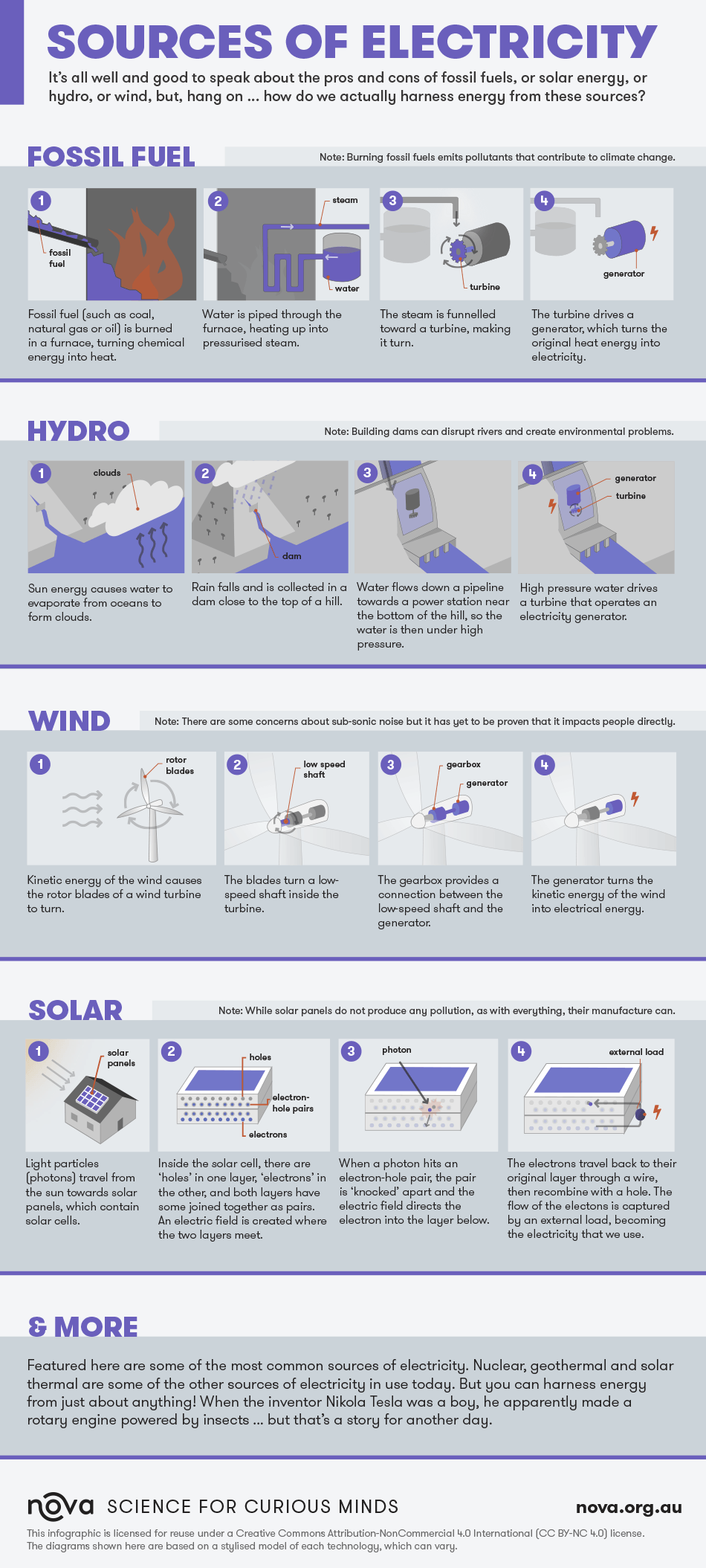 SOURCES OF ELECTRICITY

It's all well and good to speak about the pros and cons of fossil fuels, or solar energy, or hydro, or wind, but, hang on ... how do we actually harness energy from these sources?

FOSSIL FUEL

Note: Burning fossil fuels emits pollutants that contribute to climate change.

1
fossil fuel
Fossil fuel (such as coal, natural gas or oil) is burned in a furnace, turning chemical energy into heat.

2
steam
water
Water is piped through the furnace, heating up into pressurised steam.

3
turbine
The steam is funnelled toward a turbine, making it turn.

4
generator
The turbine drives a generator, which turns the original heat energy into electricity.

HYDRO

Note: Building dams can disrupt rivers and create environmental problems.

1
clouds
Sun energy causes water to evaporate from oceans to form clouds.

2
dam
Rain falls and is collected in a dam close to the top of a hill.

3
Water flows down a pipeline towards a power station near the bottom of the hill, so the water is then under high pressure.

4
generator
turbine
High pressure water drives a turbine that operates an electricity generator.

WIND

Note: There are some concerns about sub-sonic noise but it has yet to be proven that it impacts people directly.

1
rotor blades
Kinetic energy of the wind causes the rotor blades of a wind turbine to turn.

2
low speed shaft
The blades turn a low-speed shaft inside the turbine.

3
gearbox
generator
The gearbox provides a connection between the low-speed shaft and the generator.

4
The generator turns the kinetic energy of the wind into electrical energy.

SOLAR

Note: While solar panels do not produce any pollution, as with everything, their manufacture can.

1
solar panels
Light particles (photons) travel from the sun towards solar panels, which contain solar cells.

2
holes
electron-hole pairs
electrons
Inside the solar cell, there are 'holes' in one layer, 'electrons' in the other, and both layers have some joined together as pairs. An electric field is created where the two layers meet.

3
photon
When a photon hits an electron-hole pair, the pair is 'knocked' apart and the electric field directs the electron into the layer below.

4
external load
The electrons travel back to their original layer through a wire, then recombine with a hole. The flow of the electons is captured by an external load, becoming the electricity that we use.

& MORE

Featured here are some of the most common sources of electricity. Nuclear, geothermal and solar thermal are some of the other sources of electricity in use today. But you can harness energy from just about anything! When the inventor Nikola Tesla was a boy, he apparently made a rotary engine powered by insects ... but that's a story for another day.

nova SCIENCE FOR CURIOUS MINDS

nova.org.au

This infographic is licensed for reuse under a Creative Commons Attribution-NonCommercial 4.0 International (CC BY-NC 4.0) license.
The diagrams shown here are based on a stylised model of each technology, which can vary.