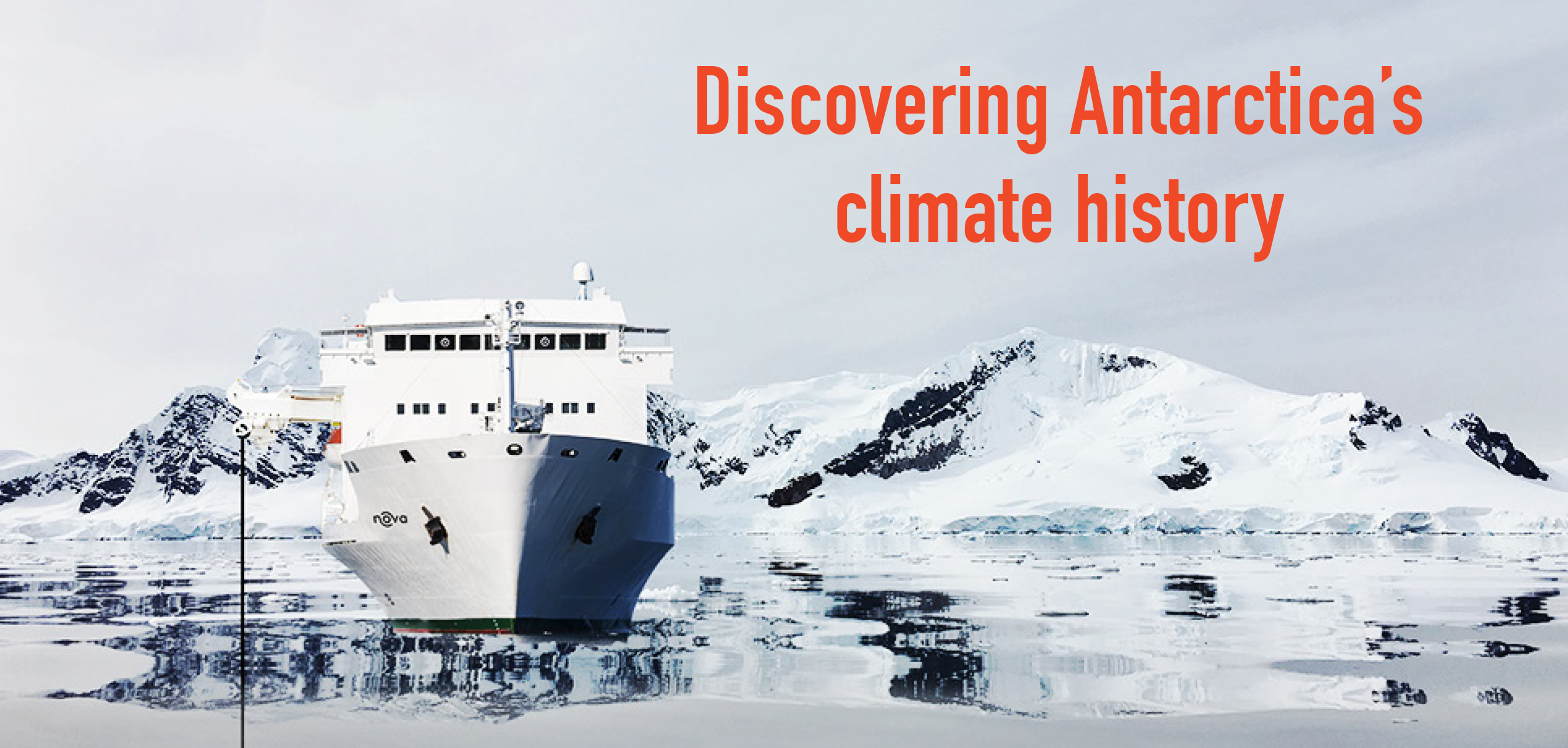 Discovering Antarctica's climate history

nova