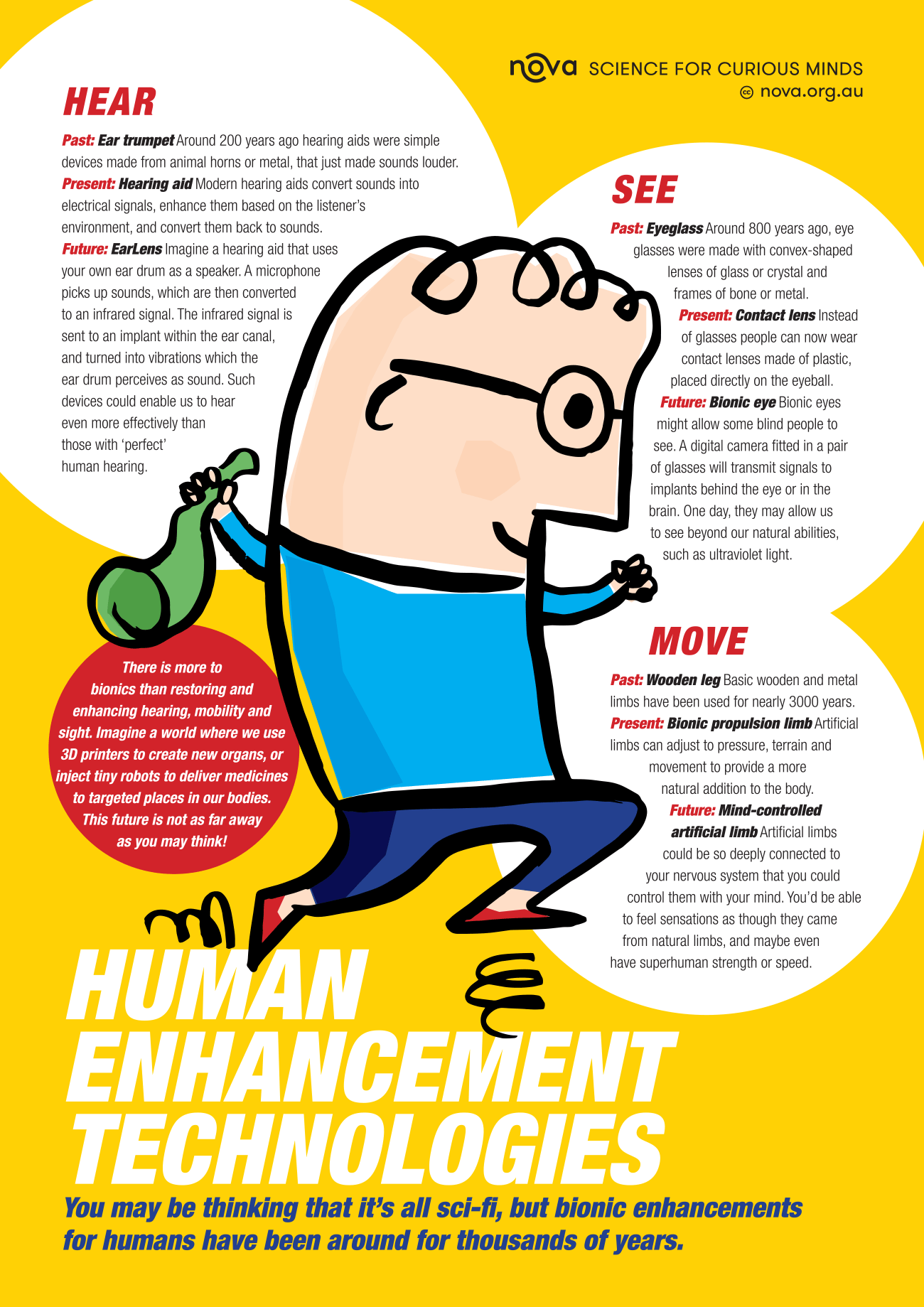 nova SCIENCE FOR CURIOUS MINDS
nova.org.au

HEAR

Past: Ear trumpet Around 200 years ago hearing aids were simple devices made from animal horns or metal, that just made sounds louder.
Present: Hearing aid Modern hearing aids convert sounds into electrical signals, enhance them based on the listener's environment, and convert them back to sounds.
Future: EarLens Imagine a hearing aid that uses your own ear drum as a speaker. A microphone picks up sounds, which are then converted to an infrared signal. The infrared signal is sent to an implant within the ear canal, and turned into vibrations which the ear drum perceives as sound. Such devices could enable us to hear even more effectively than those with 'perfect' human hearing.

SEE

Past: Eyeglass Around 800 years ago, eye glasses were made with convex-shaped lenses of glass or crystal and frames of bone or metal.
Present: Contact lens Instead of glasses people can now wear contact lenses made of plastic, placed directly on the eyeball.
Future: Bionic eye Bionic eyes might allow some blind people to see. A digital camera fitted in a pair of glasses will transmit signals to implants behind the eye or in the brain. One day, they may allow us to see beyond our natural abilities, such as ultraviolet light.

There is more to bionics than restoring and enhancing hearing, mobility and sight. Imagine a world where we use 3D printers to create new organs, or inject tiny robots to deliver medicines to targeted places in our bodies. This future is not as far away as you may think!

MOVE

Past: Wooden leg Basic wooden and metal limbs have been used for nearly 3000 years.
Present: Bionic propulsion limb Artificial limbs can adjust to pressure, terrain and movement to provide a more natural addition to the body.
Future: Mind-controlled artificial limb Artificial limbs could be so deeply connected to your nervous system that you could control them with your mind. You'd be able to feel sensations as though they came from natural limbs, and maybe even have superhuman strength or speed.

HUMAN ENHANCEMENT TECHNOLOGIES

You may be thinking that it's all sci-fi, but bionic enhancements for humans have been around for thousands of years.