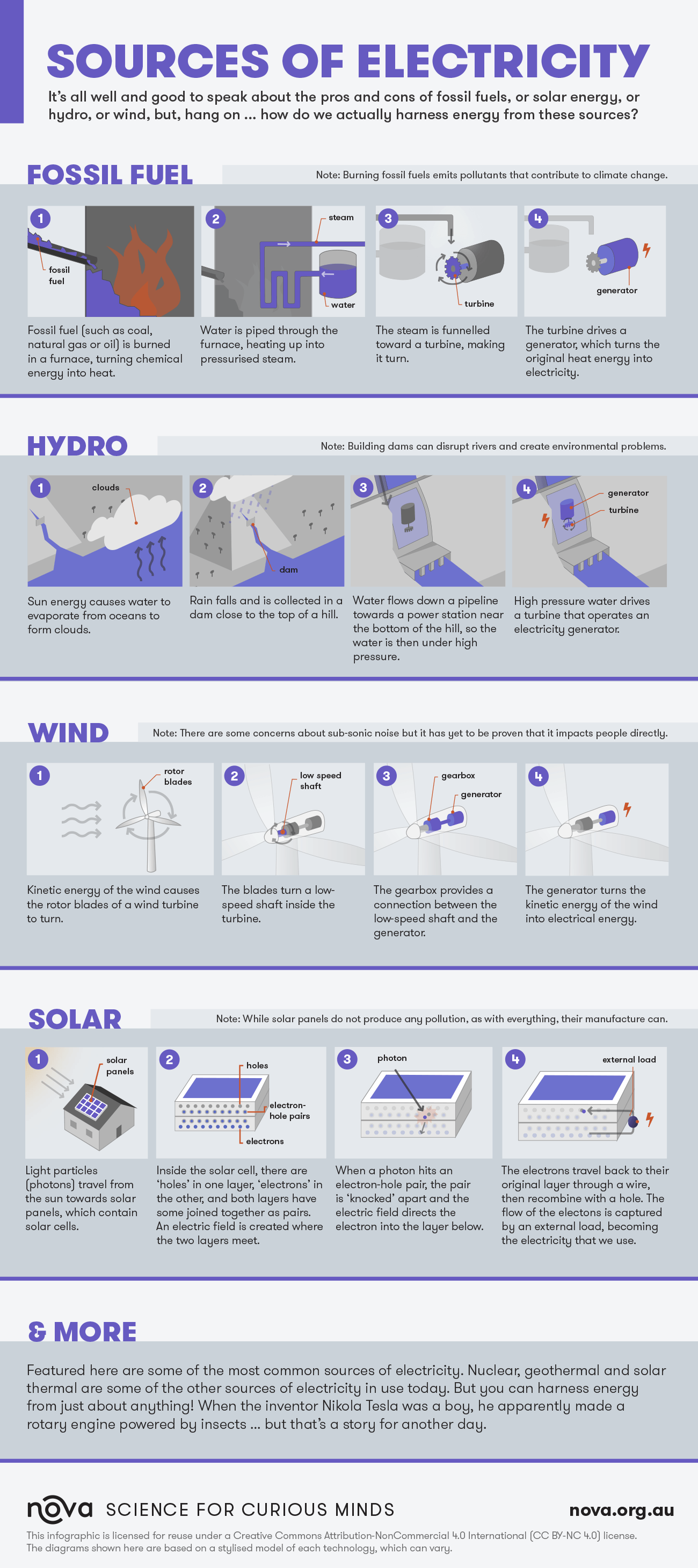 SOURCES OF ELECTRICITY

It's all well and good to speak about the pros and cons of fossil fuels, or solar energy, or hydro, or wind, but, hang on ... how do we actually harness energy from these sources?

FOSSIL FUEL

Note: Burning fossil fuels emits pollutants that contribute to climate change.

1 fossil fuel

Fossil fuel (such as coal, natural gas or oil) is burned in a furnace, turning chemical energy into heat.

2 steam water

Water is piped through the furnace, heating up into pressurised steam.

3 turbine

The steam is funnelled toward a turbine, making it turn.

4 generator

The turbine drives a generator, which turns the original heat energy into electricity.

HYDRO

Note: Building dams can disrupt rivers and create environmental problems.

1 clouds

Sun energy causes water to evaporate from oceans to form clouds.

2 dam

Rain falls and is collected in a dam close to the top of a hill.

3

Water flows down a pipeline towards a power station near the bottom of the hill, so the water is then under high pressure.

4 generator turbine

High pressure water drives a turbine that operates an electricity generator.

WIND

Note: There are some concerns about sub-sonic noise but it has yet to be proven that it impacts people directly.

1 rotor blades

Kinetic energy of the wind causes the rotor blades of a wind turbine to turn.

2 low speed shaft

The blades turn a low-speed shaft inside the turbine.

3 gearbox generator

The gearbox provides a connection between the low-speed shaft and the generator.

4

The generator turns the kinetic energy of the wind into electrical energy.

SOLAR

Note: While solar panels do not produce any pollution, as with everything, their manufacture can.

1 solar panels

Light particles (photons) travel from the sun towards solar panels, which contain solar cells.

2 holes electron-hole pairs electrons

Inside the solar cell, there are 'holes' in one layer, 'electrons' in the other, and both layers have some joined together as pairs. An electric field is created where the two layers meet.

3 photon

When a photon hits an electron-hole pair, the pair is 'knocked' apart and the electric field directs the electron into the layer below.

4 external load

The electrons travel back to their original layer through a wire, then recombine with a hole. The flow of the electons is captured by an external load, becoming the electricity that we use.

& MORE

Featured here are some of the most common sources of electricity. Nuclear, geothermal and solar thermal are some of the other sources of electricity in use today. But you can harness energy from just about anything! When the inventor Nikola Tesla was a boy, he apparently made a rotary engine powered by insects ... but that's a story for another day.

nova SCIENCE FOR CURIOUS MINDS nova.org.au

This infographic is licensed for reuse under a Creative Commons Attribution-NonCommercial 4.0 International (CC BY-NC 4.0) license. The diagrams shown here are based on a stylised model of each technology, which can vary.