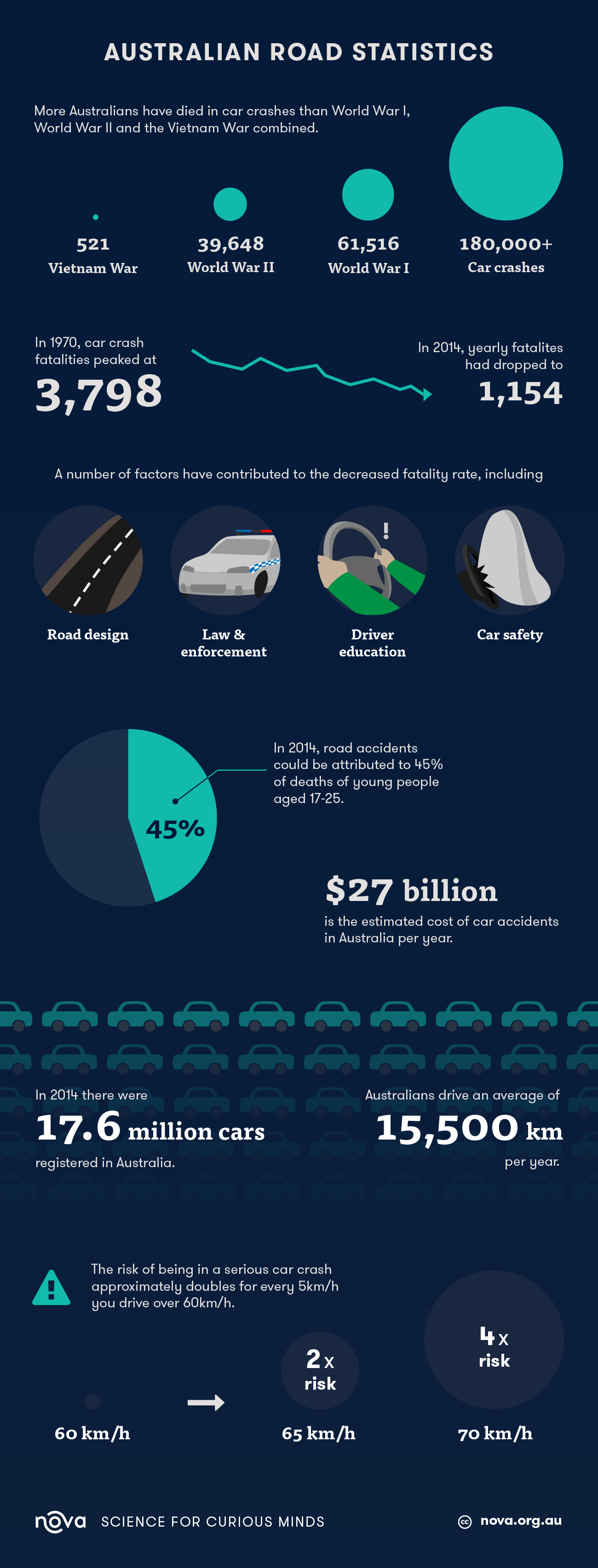 AUSTRALIAN ROAD STATISTICS

More Australians have died in car crashes than World War I, World War II and the Vietnam War combined.

521
Vietnam War

39,648
World War II

61,516
World War I

180,000+
Car crashes

In 1970, car crash fatalities peaked at
3,798

In 2014, yearly fatalites had dropped to
1,154

A number of factors have contributed to the decreased fatality rate, including

Road design

Law & enforcement

Driver education

Car safety

45%

In 2014, road accidents could be attributed to 45% of deaths of young people aged 17-25.

$27 billion
is the estimated cost of car accidents in Australia per year.

In 2014 there were
17.6 million cars
registered in Australia.

Australians drive an average of
15,500 km
per year.

The risk of being in a serious car crash approximately doubles for every 5km/h you drive over 60km/h.

60 km/h

2 x risk
65 km/h

4 x risk
70 km/h

nova SCIENCE FOR CURIOUS MINDS

cc nova.org.au