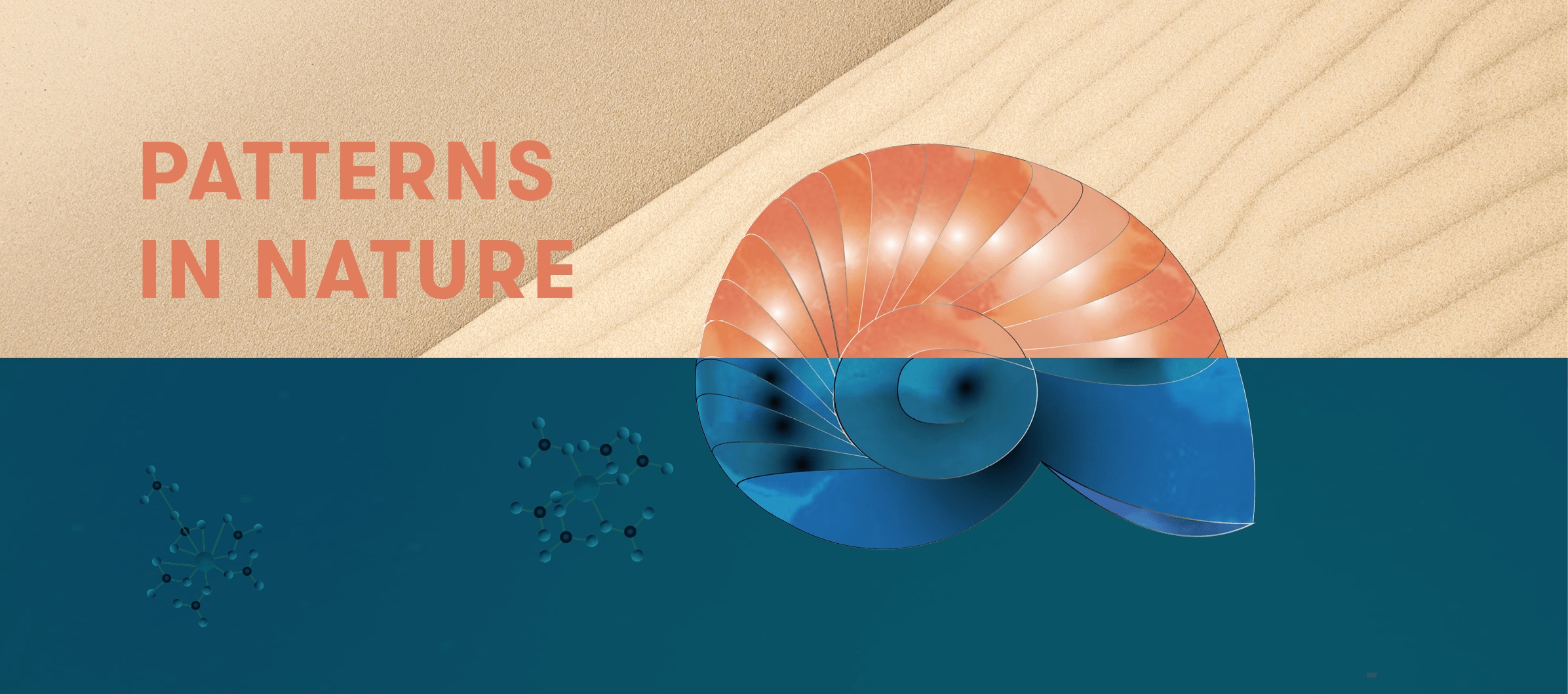 PATTERNS
IN NATURE