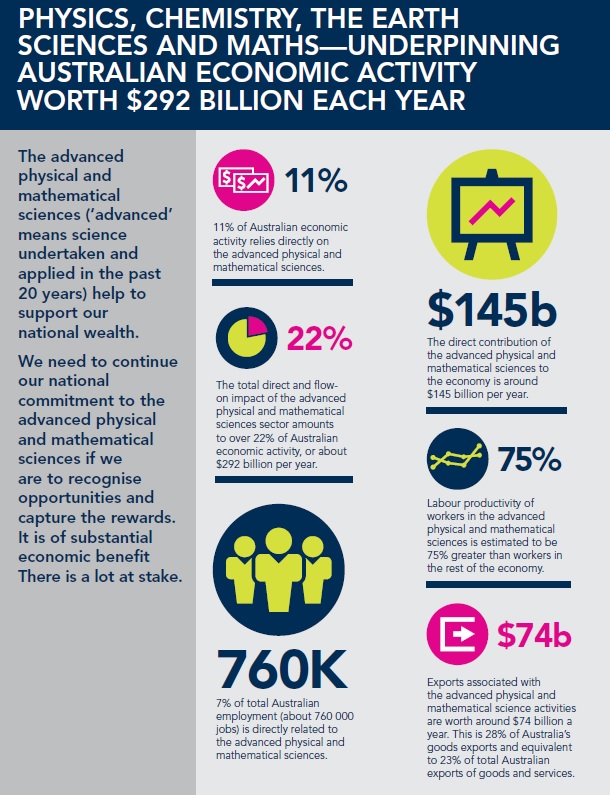 PHYSICS, CHEMISTRY, THE EARTH SCIENCES AND MATHS—UNDERPINNING AUSTRALIAN ECONOMIC ACTIVITY WORTH $292 BILLION EACH YEAR

The advanced physical and mathematical sciences ('advanced' means science undertaken and applied in the past 20 years) help to support our national wealth.

We need to continue our national commitment to the advanced physical and mathematical sciences if we are to recognise opportunities and capture the rewards. It is of substantial economic benefit There is a lot at stake.

11%

11% of Australian economic activity relies directly on the advanced physical and mathematical sciences.

22%

The total direct and flow-on impact of the advanced physical and mathematical sciences sector amounts to over 22% of Australian economic activity, or about $292 billion per year.

760K

7% of total Australian employment (about 760 000 jobs) is directly related to the advanced physical and mathematical sciences.

$145b

The direct contribution of the advanced physical and mathematical sciences to the economy is around $145 billion per year.

75%

Labour productivity of workers in the advanced physical and mathematical sciences is estimated to be 75% greater than workers in the rest of the economy.

$74b

Exports associated with the advanced physical and mathematical science activities are worth around $74 billion a year. This is 28% of Australia's goods exports and equivalent to 23% of total Australian exports of goods and services.